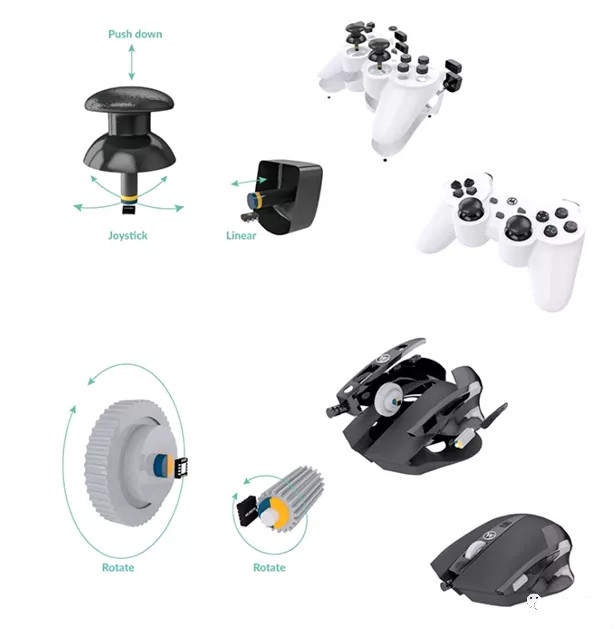 Push down

Joystick

Linear

Rotate

Rotate